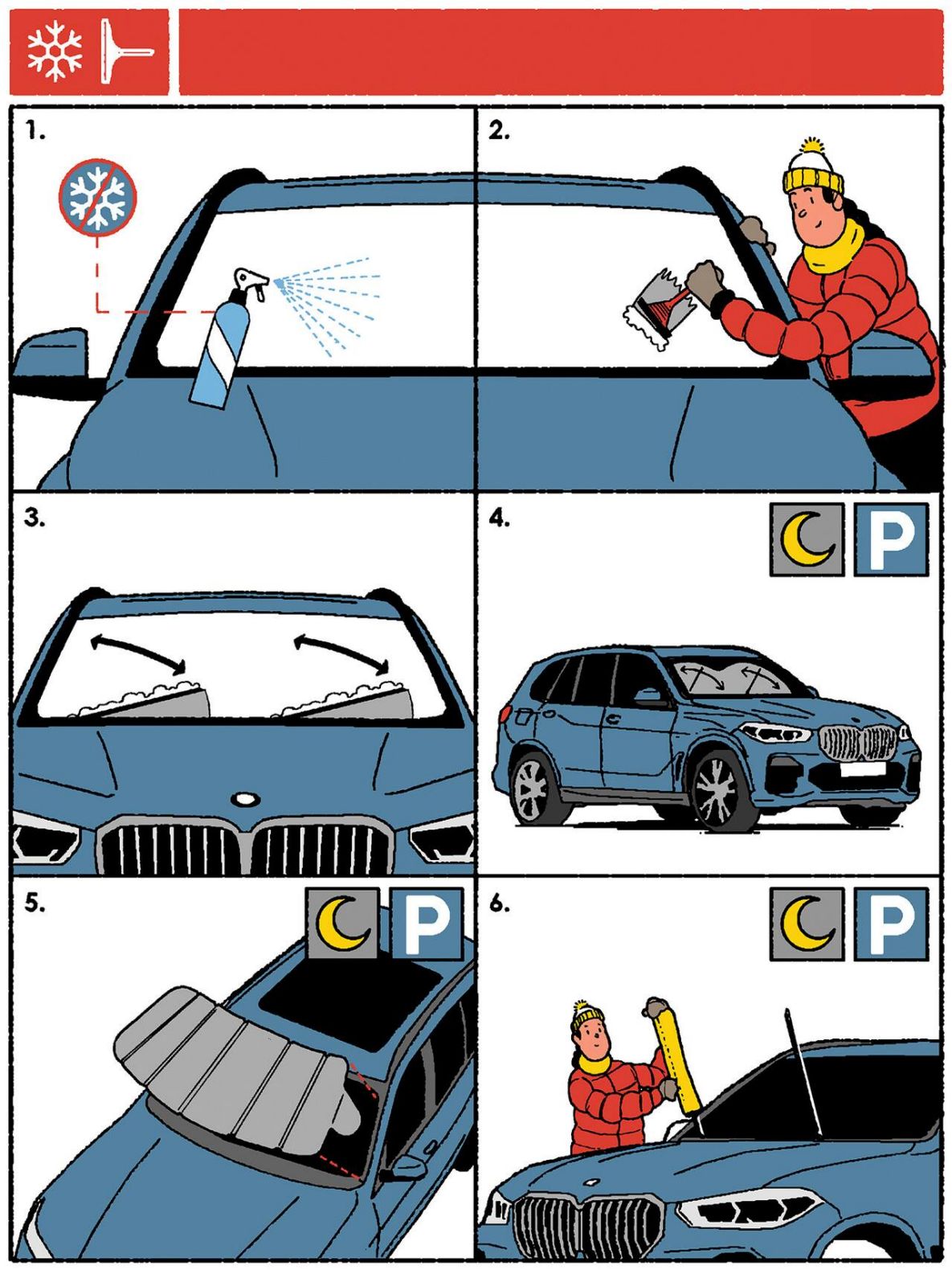 1.

2.

3.

4.

P

5.

P

6.

P